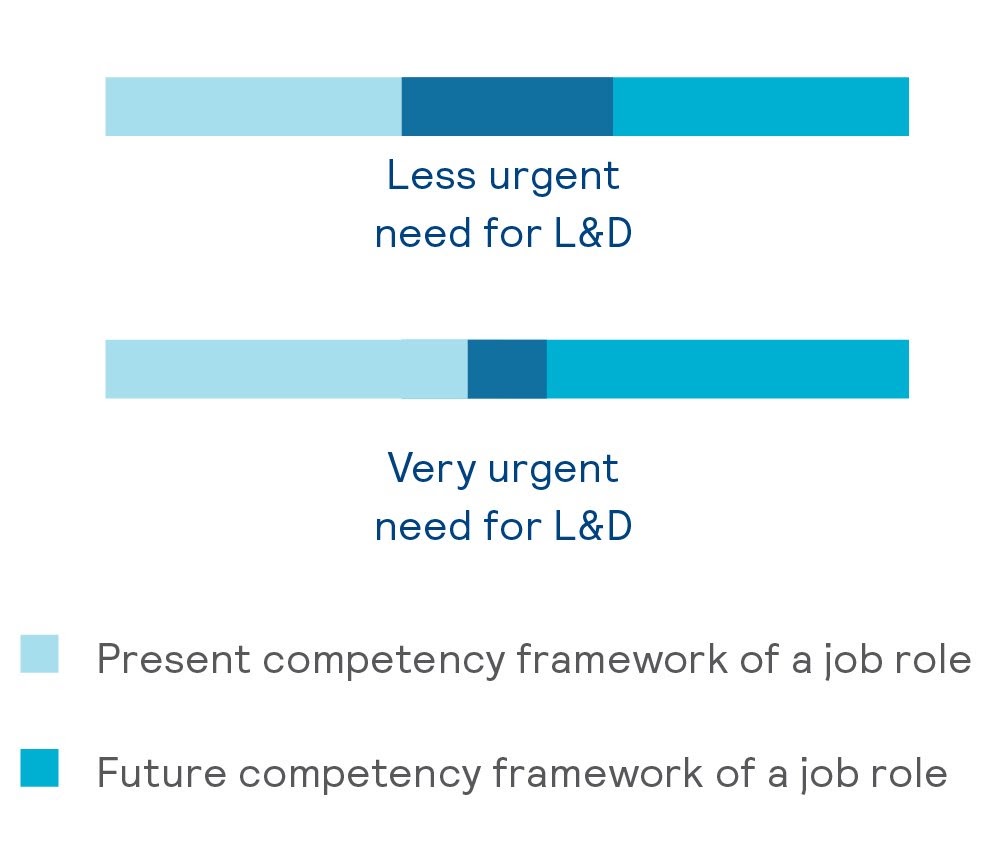 Less urgent need for L&D

Very urgent need for L&D

Present competency framework of a job role

Future competency framework of a job role