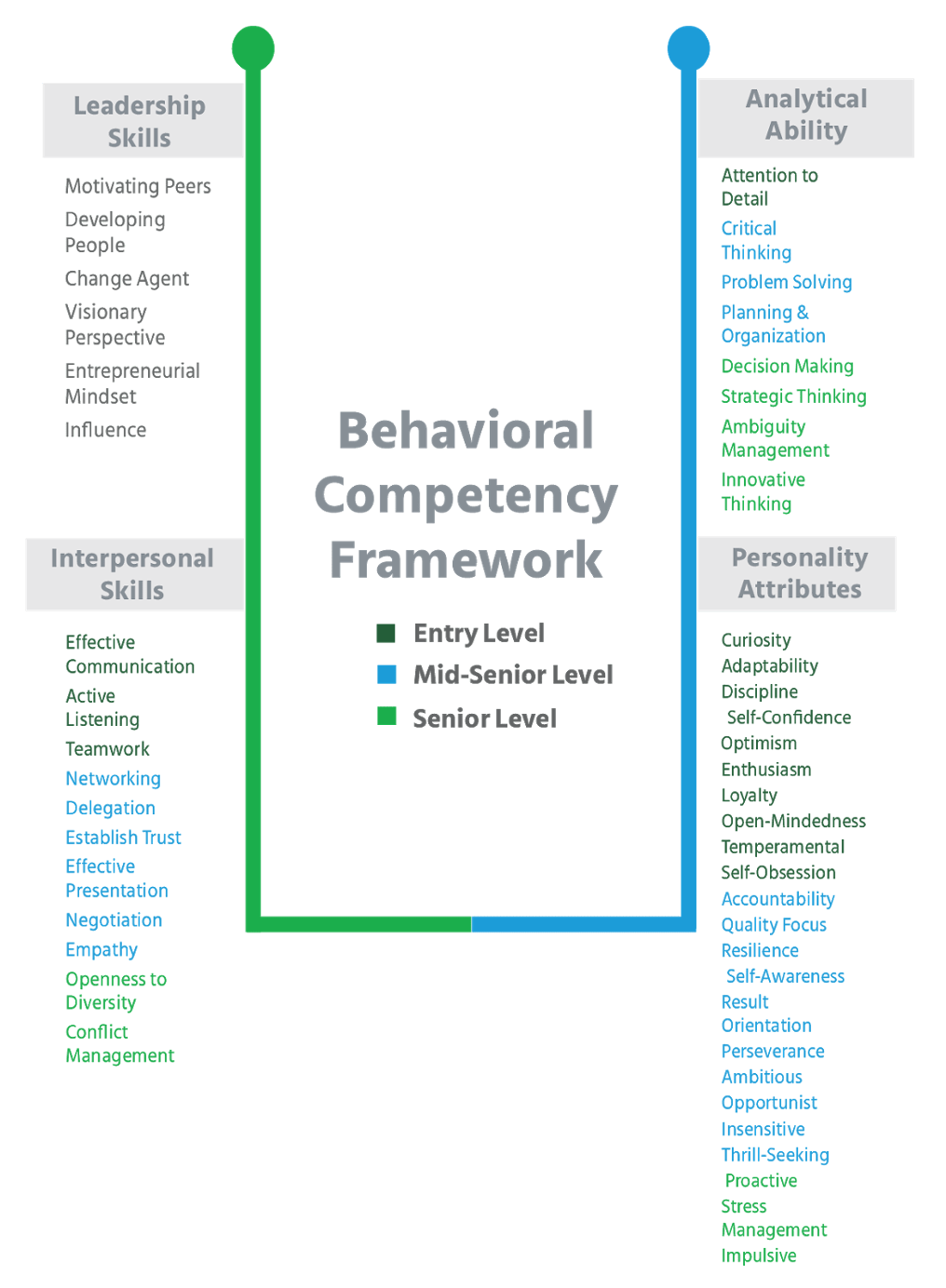 Leadership Skills

Motivating Peers
Developing People
Change Agent
Visionary Perspective
Entrepreneurial Mindset
Influence

Interpersonal Skills

Effective Communication
Active Listening
Teamwork
Networking
Delegation
Establish Trust
Effective Presentation
Negotiation
Empathy
Openness to Diversity
Conflict Management

Behavioral Competency Framework

Entry Level
Mid-Senior Level
Senior Level

Analytical Ability

Attention to Detail
Critical Thinking
Problem Solving
Planning & Organization
Decision Making
Strategic Thinking
Ambiguity Management
Innovative Thinking

Personality Attributes

Curiosity
Adaptability
Discipline
Self-Confidence
Optimism
Enthusiasm
Loyalty
Open-Mindedness
Temperamental
Self-Obsession
Accountability
Quality Focus
Resilience
Self-Awareness
Result Orientation
Perseverance
Ambitious
Opportunist
Insensitive
Thrill-Seeking
Proactive
Stress Management
Impulsive