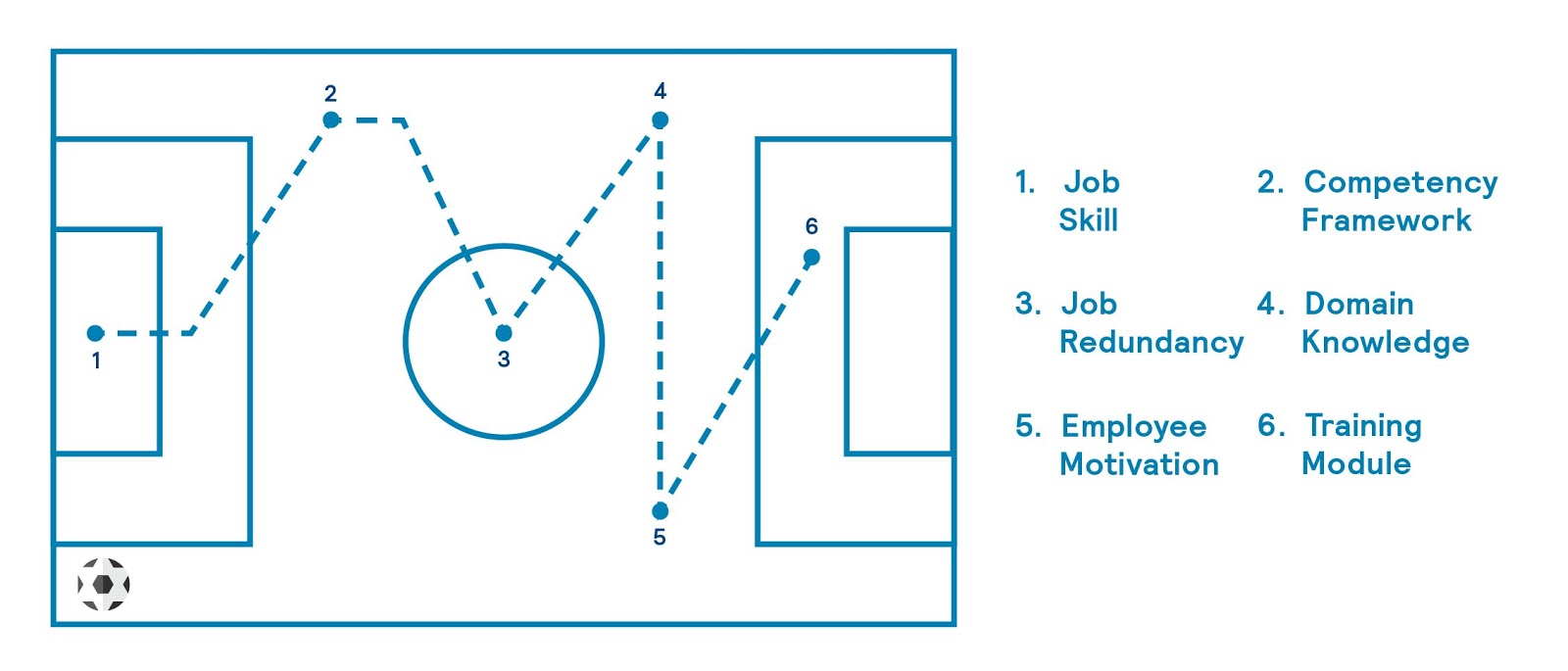 2

4

6

1

3

5

1. Job Skill

2. Competency Framework

3. Job Redundancy

4. Domain Knowledge

5. Employee Motivation

6. Training Module