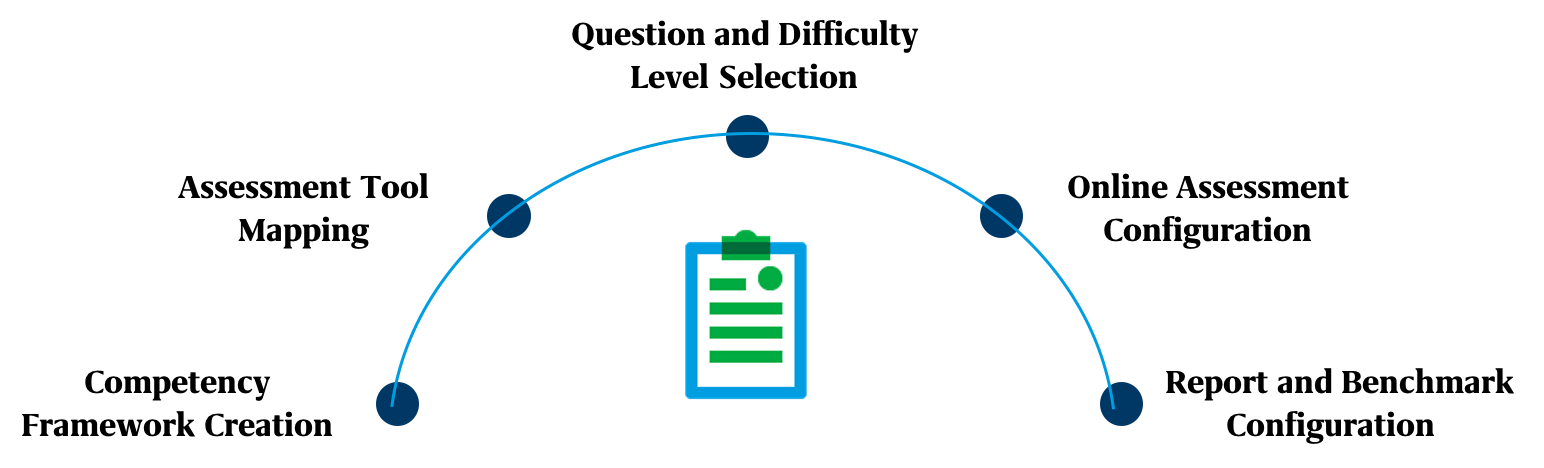 Competency Framework Creation

Assessment Tool Mapping

Question and Difficulty Level Selection

Online Assessment Configuration

Report and Benchmark Configuration