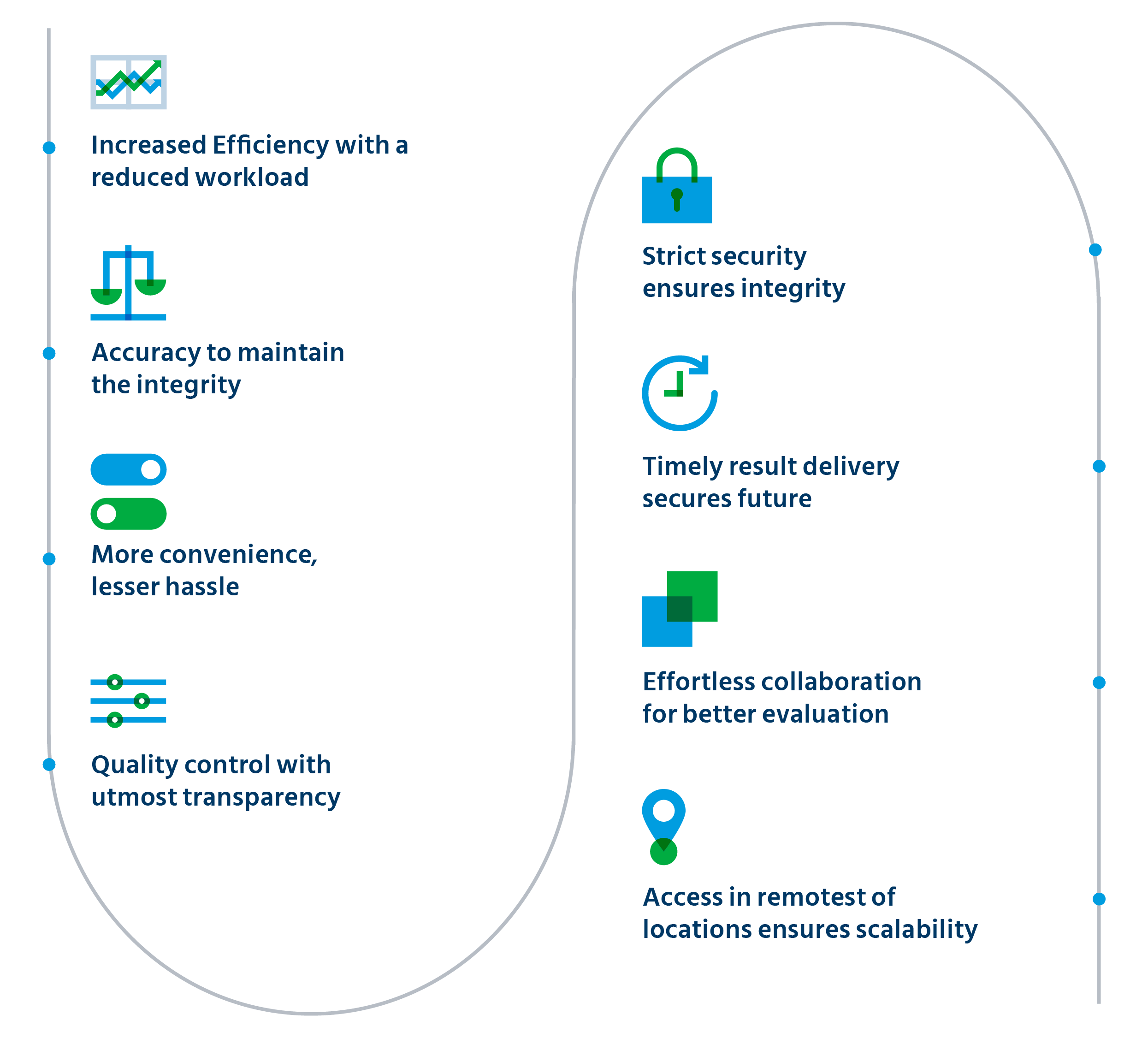 Increased Efficiency with a reduced workload

Accuracy to maintain the integrity

More convenience, lesser hassle

Quality control with utmost transparency

Strict security ensures integrity

Timely result delivery secures future

Effortless collaboration for better evaluation

Access in remotest of locations ensures scalability